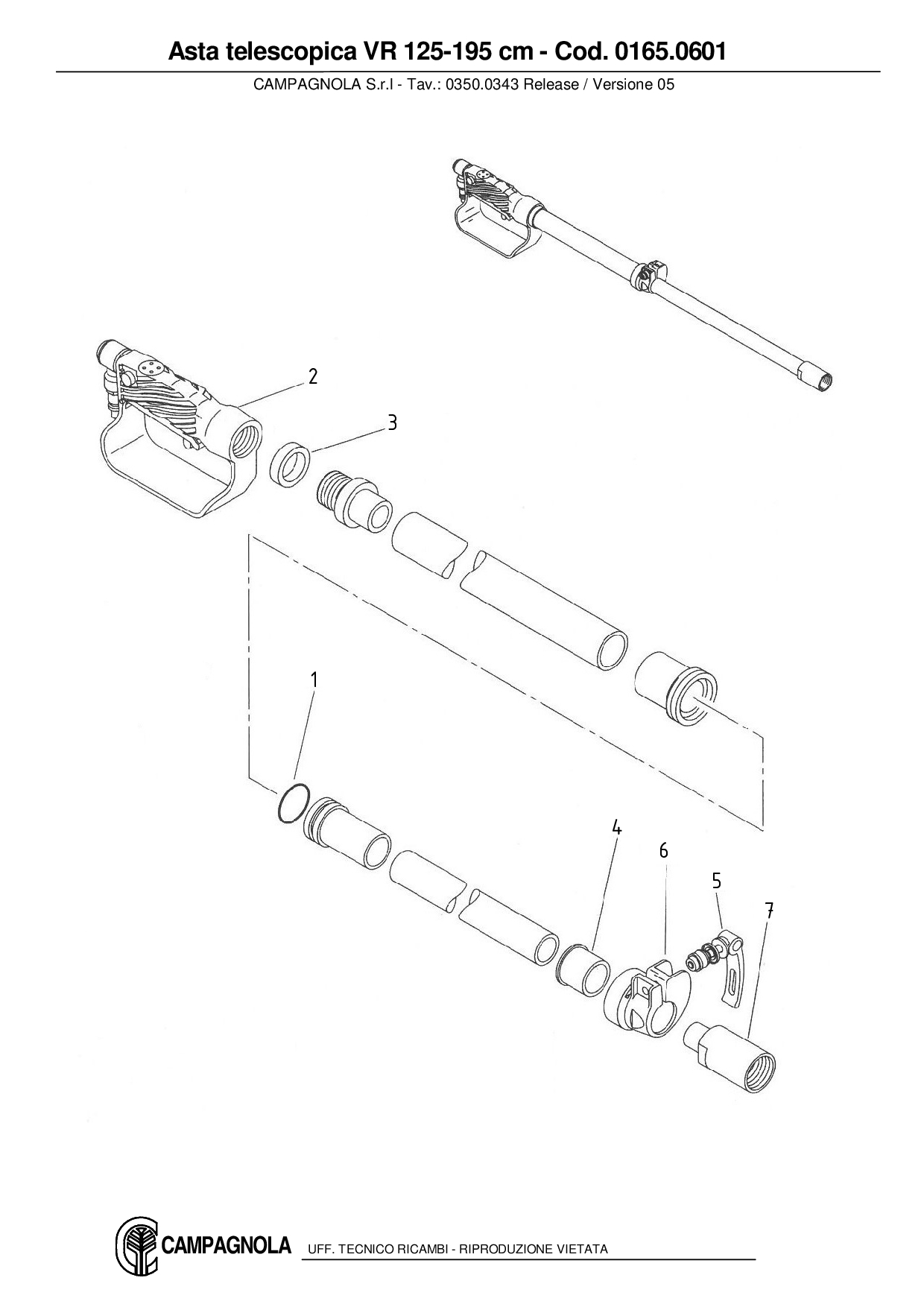 Asta telescopica VR 125-195 cm - Cod. 0165.0601

CAMPAGNOLA S.r.l - Tav.: 0350.0343 Release / Versione 05

2

3

1

4

6

5

7

CAMPAGNOLA

UFF. TECNICO RICAMBI - RIPRODUZIONE VIETATA